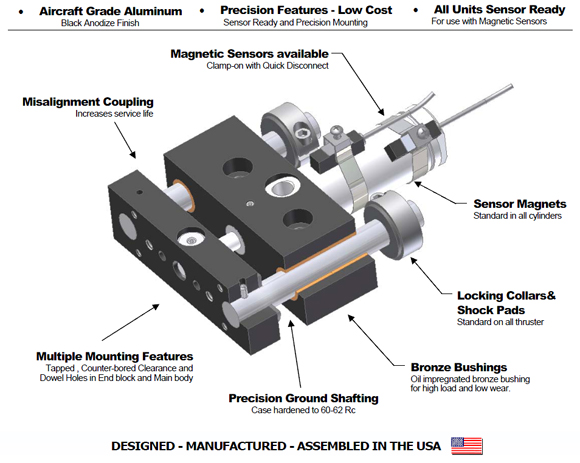 • Aircraft Grade Aluminum
Black Anodize Finish

• Precision Features - Low Cost
Sensor Ready and Precision Mounting

• All Units Sensor Ready
For use with Magnetic Sensors

Magnetic Sensors available
Clamp-on with Quick Disconnect

Misalignment Coupling
Increases service life

Sensor Magnets
Standard in all cylinders

Locking Collars& Shock Pads
Standard on all thruster

Multiple Mounting Features
Tapped , Counter-bored Clearance and Dowel Holes in End block and Main body

Bronze Bushings
Oil impregnated bronze bushing for high load and low wear.

Precision Ground Shafting
Case hardened to 60-62 Rc

DESIGNED - MANUFACTURED - ASSEMBLED IN THE USA